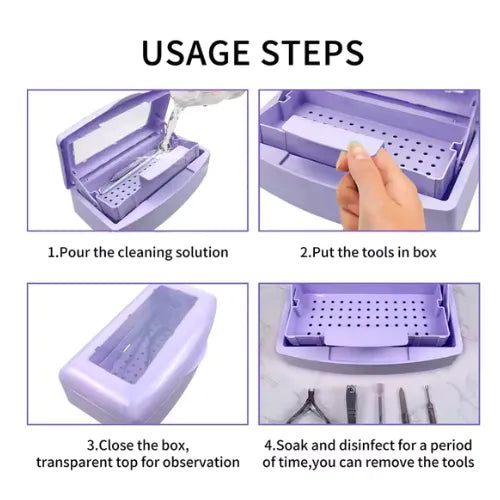 USAGE STEPS

1.Pour the cleaning solution

2.Put the tools in box

3.Close the box, transparent top for observation

4.Soak and disinfect for a period of time,you can remove the tools